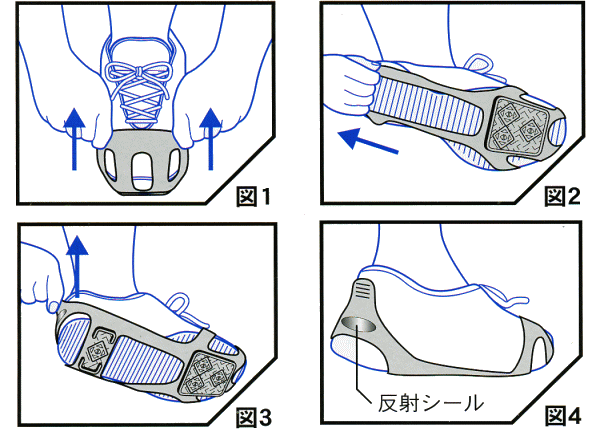 図1

図2

図3

反射シール

図4